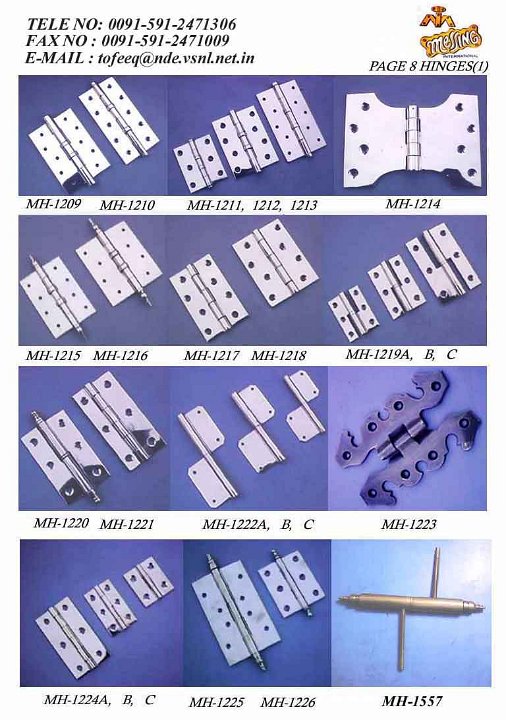 TELE NO: 0091-591-2471306
FAX NO : 0091-591-2471009
E-MAIL : tofeeq@nde.vsnl.net.in

MESSING
INTERNATIONAL

PAGE 8 HINGES(1)

MH-1209 MH-1210 MH-1211, 1212, 1213 MH-1214

MH-1215 MH-1216 MH-1217 MH-1218 MH-1219A, B, C

MH-1220 MH-1221 MH-1222A, B, C MH-1223

MH-1224A, B, C MH-1225 MH-1226 MH-1557